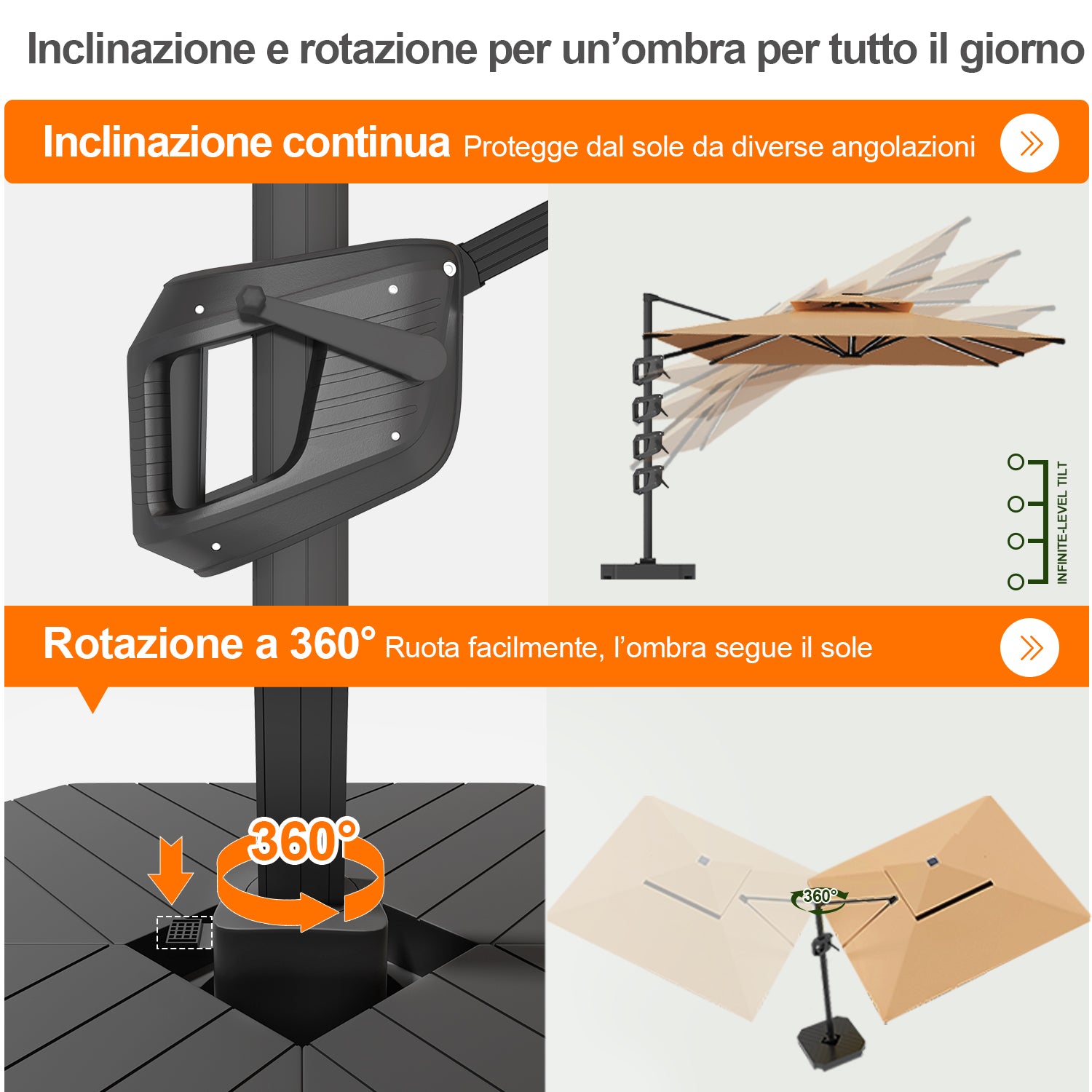 Inclinazione e rotazione per un’ombra per tutto il giorno

Inclinazione continua Protegge dal sole da diverse angolazioni

INFINITE-LEVEL TILT

Rotazione a 360° Ruota facilmente, l’ombra segue il sole

360°

360°