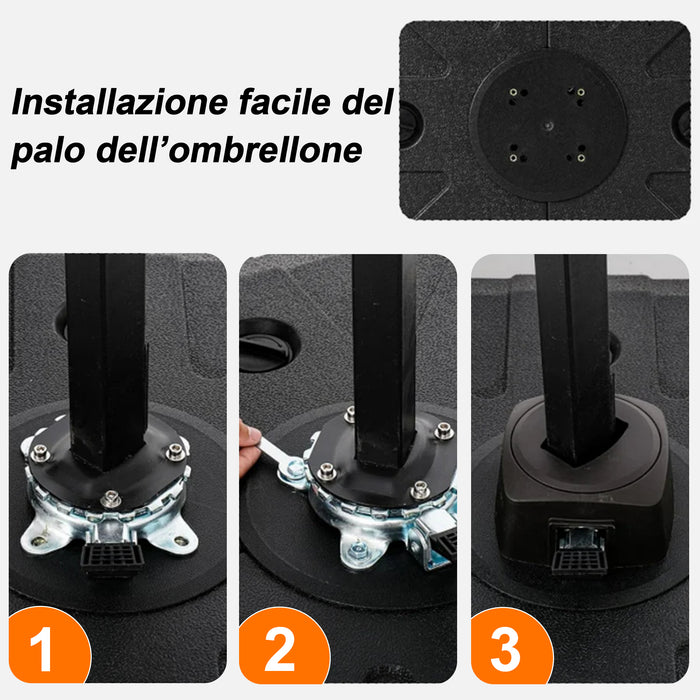 Installazione facile del palo dell’ombrellone

1

2

3