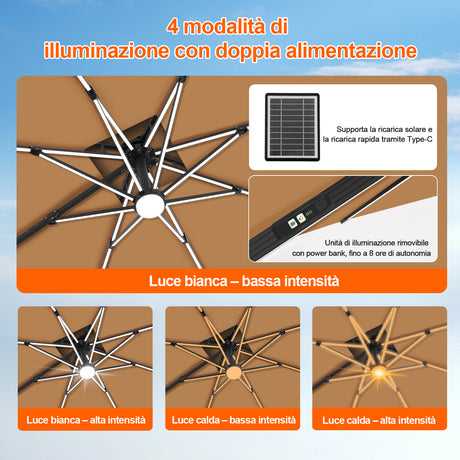 4 modalità di
illuminazione con doppia alimentazione

Supporta la ricarica solare e la ricarica rapida tramite Type-C

Unità di illuminazione rimovibile con power bank, fino a 8 ore di autonomia

Luce bianca – bassa intensità

Luce bianca – alta intensità

Luce calda – bassa intensità

Luce calda – alta intensità