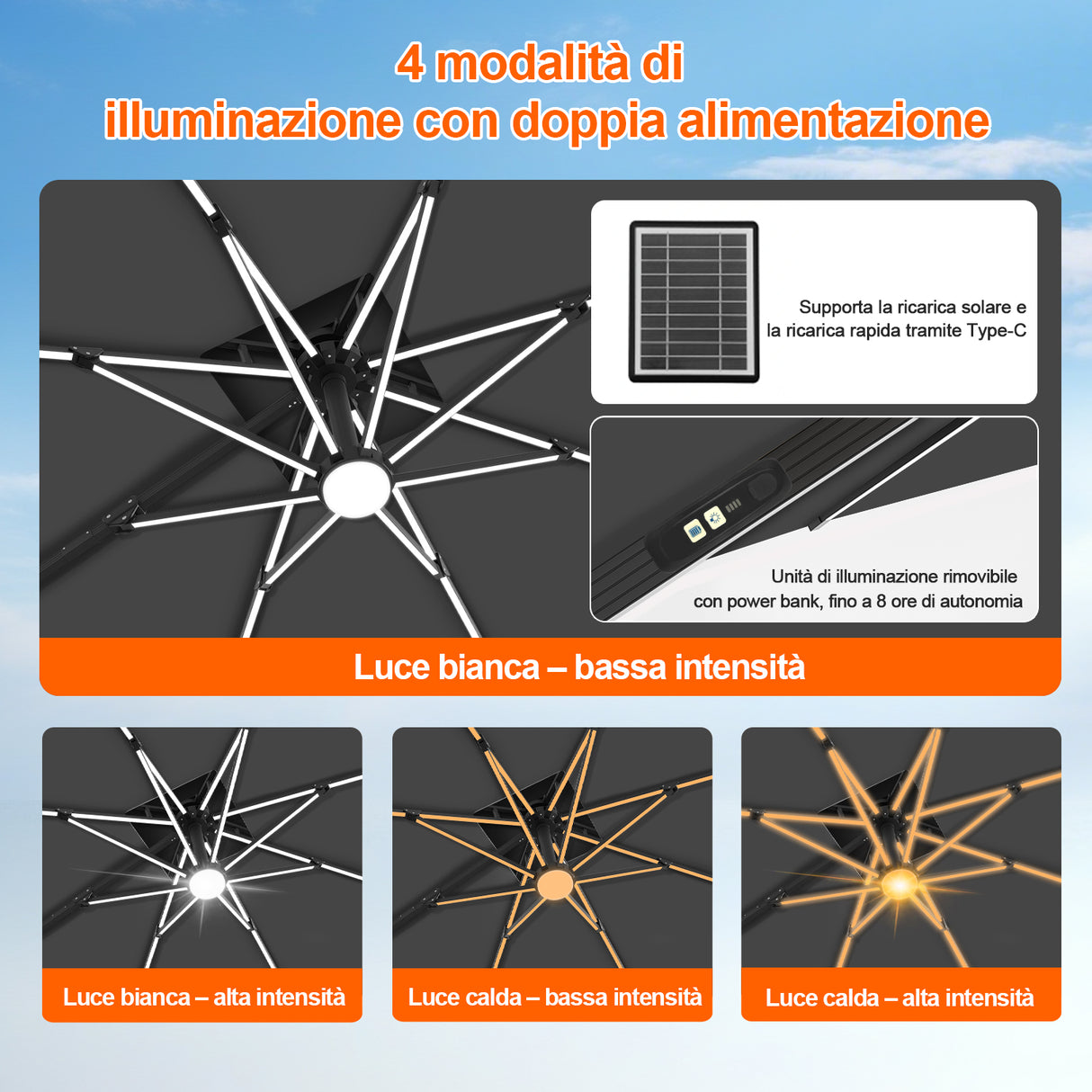 4 modalità di
illuminazione con doppia alimentazione

Supporta la ricarica solare e
la ricarica rapida tramite Type-C

Unità di illuminazione rimovibile
con power bank, fino a 8 ore di autonomia

Luce bianca – bassa intensità

Luce bianca – alta intensità

Luce calda – bassa intensità

Luce calda – alta intensità