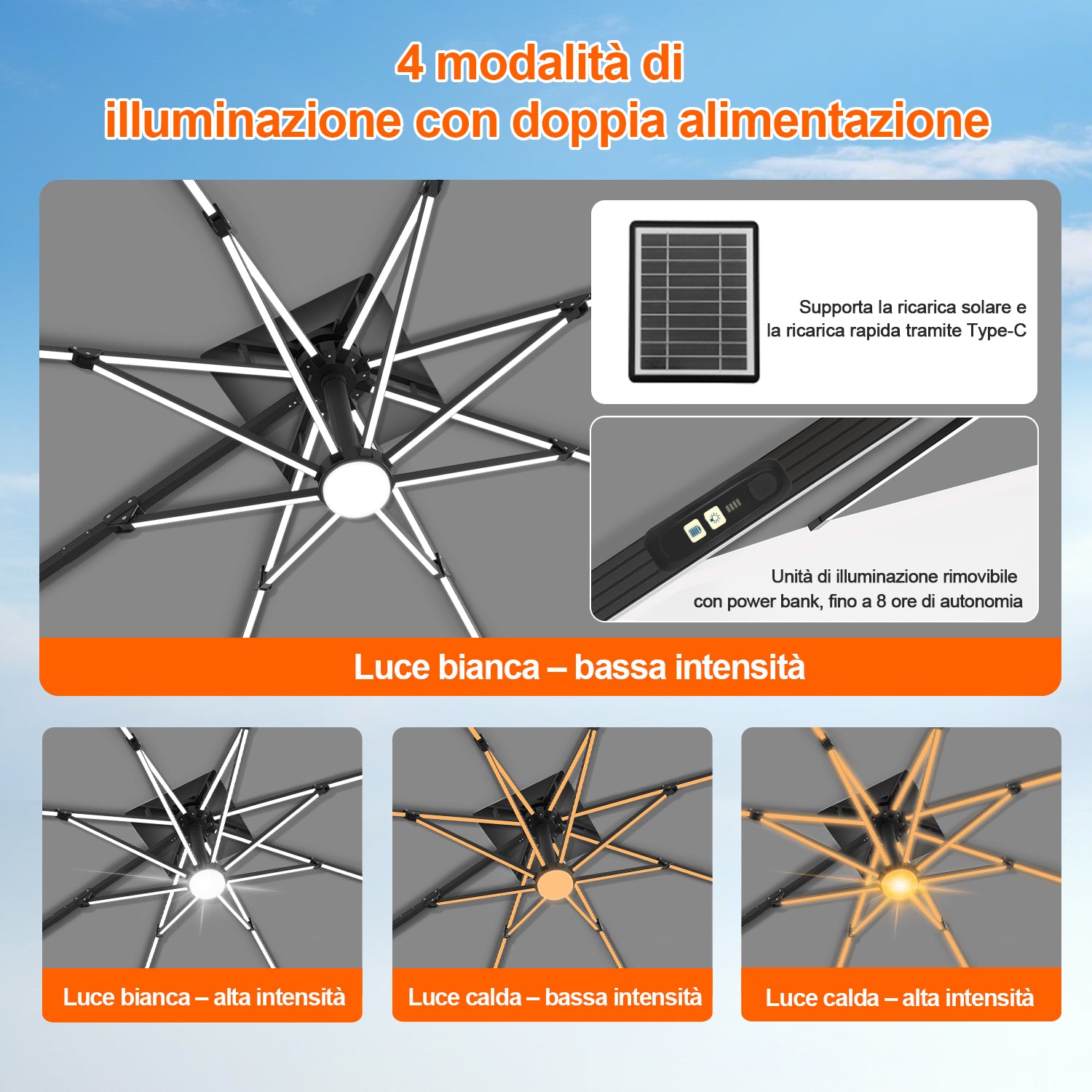 4 modalità di
illuminazione con doppia alimentazione

Supporta la ricarica solare e la ricarica rapida tramite Type-C

Unità di illuminazione rimovibile con power bank, fino a 8 ore di autonomia

Luce bianca – bassa intensità

Luce bianca – alta intensità

Luce calda – bassa intensità

Luce calda – alta intensità