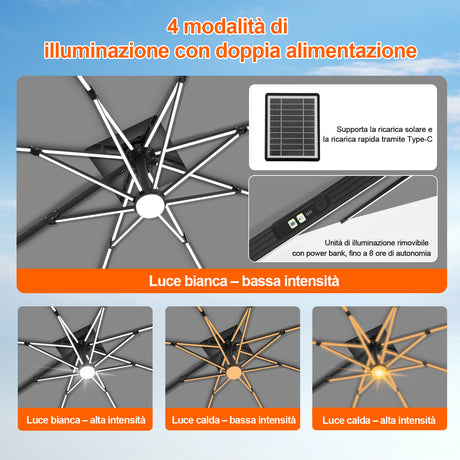 4 modalità di
illuminazione con doppia alimentazione

Supporta la ricarica solare e la ricarica rapida tramite Type-C

Unità di illuminazione rimovibile con power bank, fino a 8 ore di autonomia

Luce bianca – bassa intensità

Luce bianca – alta intensità

Luce calda – bassa intensità

Luce calda – alta intensità