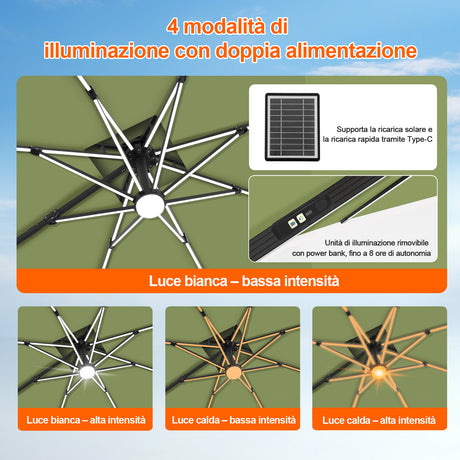 4 modalità di illuminazione con doppia alimentazione

Supporta la ricarica solare e la ricarica rapida tramite Type-C

Unità di illuminazione rimovibile con power bank, fino a 8 ore di autonomia

Luce bianca – bassa intensità

Luce bianca – alta intensità

Luce calda – bassa intensità

Luce calda – alta intensità