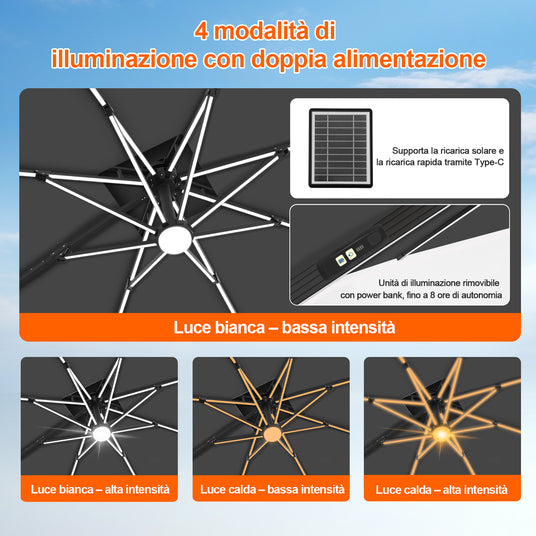 4 modalità di
illuminazione con doppia alimentazione

Supporta la ricarica solare e la ricarica rapida tramite Type-C

Unità di illuminazione rimovibile con power bank, fino a 8 ore di autonomia

Luce bianca – bassa intensità

Luce bianca – alta intensità

Luce calda – bassa intensità

Luce calda – alta intensità