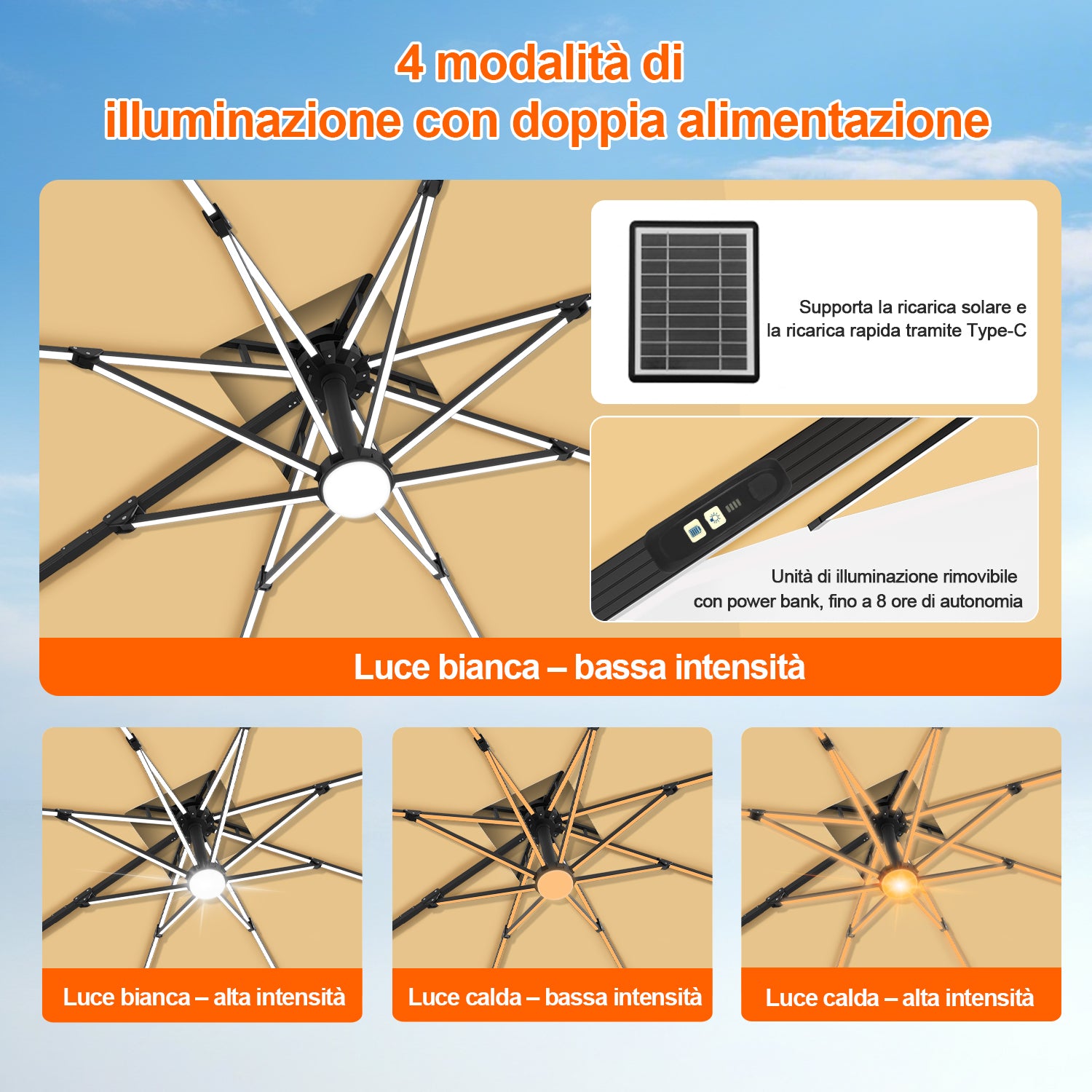 4 modalità di illuminazione con doppia alimentazione

Supporta la ricarica solare e la ricarica rapida tramite Type-C

Unità di illuminazione rimovibile con power bank, fino a 8 ore di autonomia

Luce bianca – bassa intensità

Luce bianca – alta intensità

Luce calda – bassa intensità

Luce calda – alta intensità