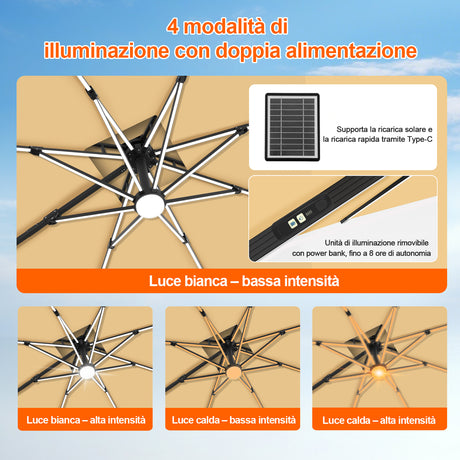 4 modalità di
illuminazione con doppia alimentazione

Supporta la ricarica solare e la ricarica rapida tramite Type-C

Unità di illuminazione rimovibile con power bank, fino a 8 ore di autonomia

Luce bianca – bassa intensità

Luce bianca – alta intensità

Luce calda – bassa intensità

Luce calda – alta intensità