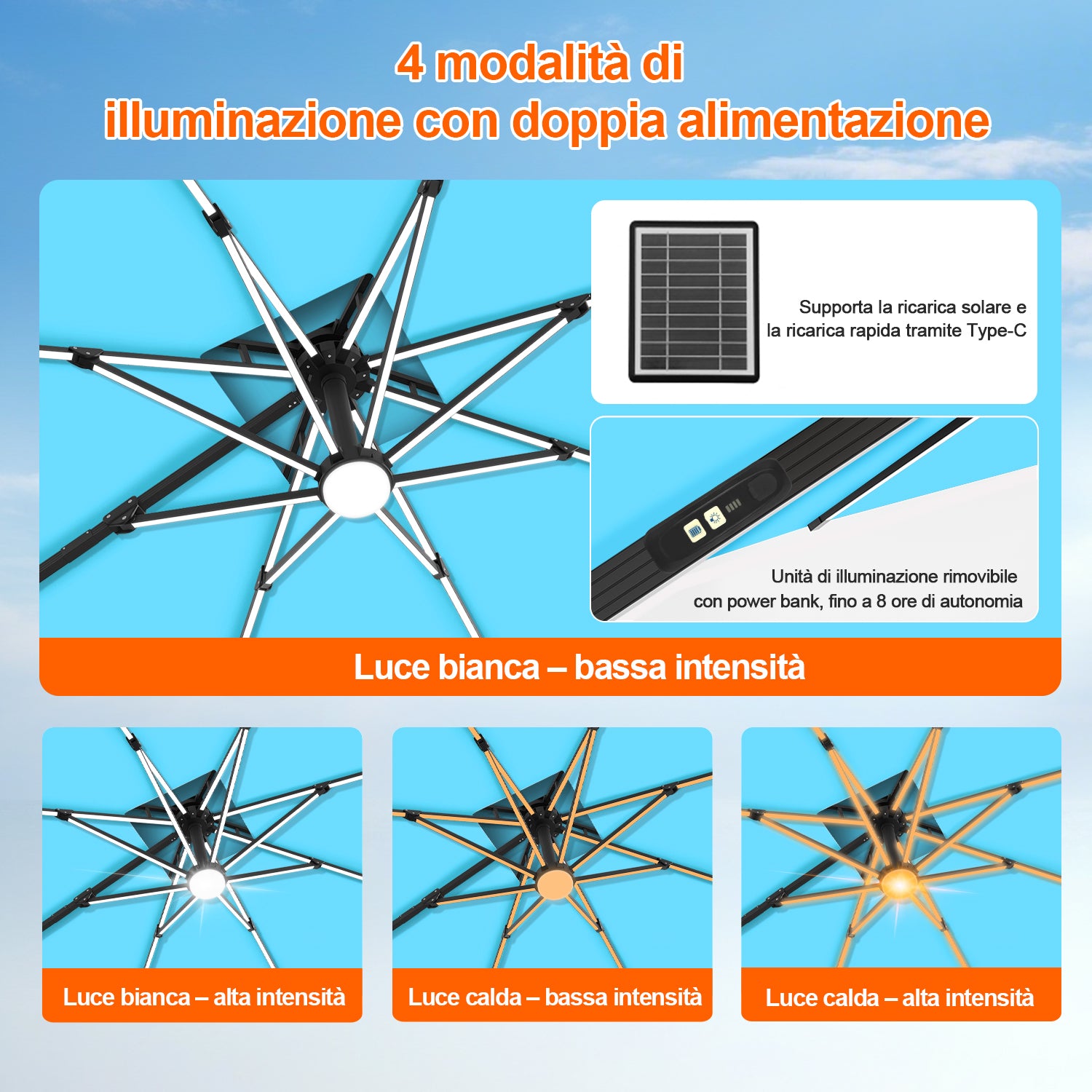 4 modalità di illuminazione con doppia alimentazione

Supporta la ricarica solare e la ricarica rapida tramite Type-C

Unità di illuminazione rimovibile con power bank, fino a 8 ore di autonomia

Luce bianca – bassa intensità

Luce bianca – alta intensità

Luce calda – bassa intensità

Luce calda – alta intensità